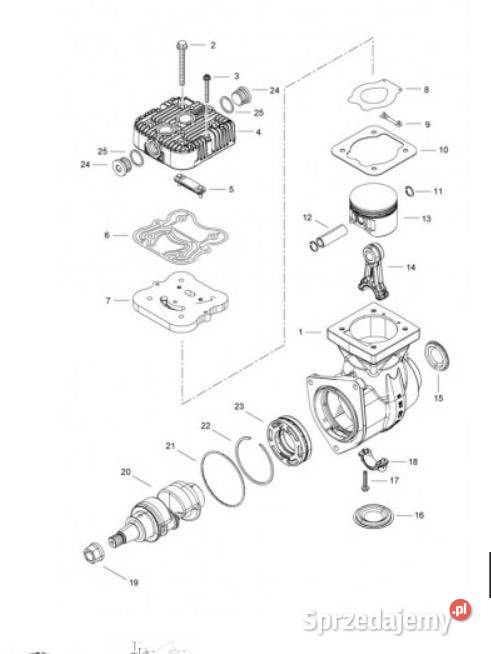 2
3
24
25
4
25
24
5
6
7
8
9
10
11
12
13
14
1
15
23
22
21
20
18
17
16
19
Sprzedajemy.pl