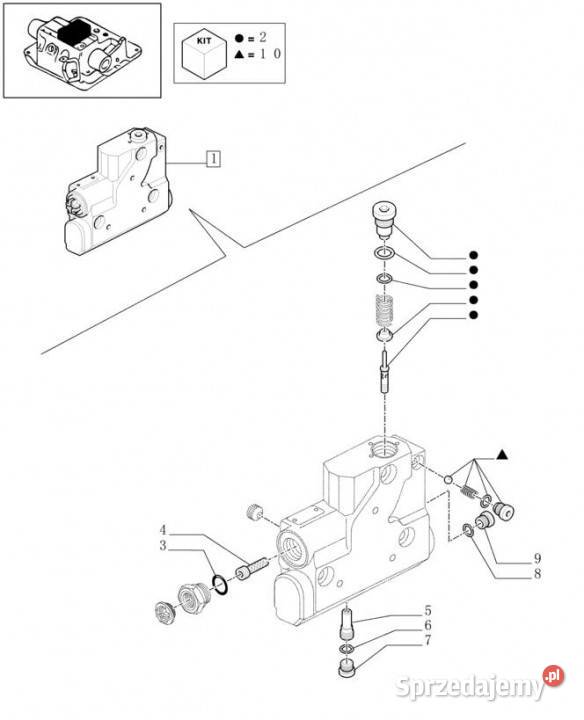 KIT
● = 2
▲ = 1 0

1

●
●
●
●
●

▲

4
3

9
8

5
6
7

Sprzedajemy.pl