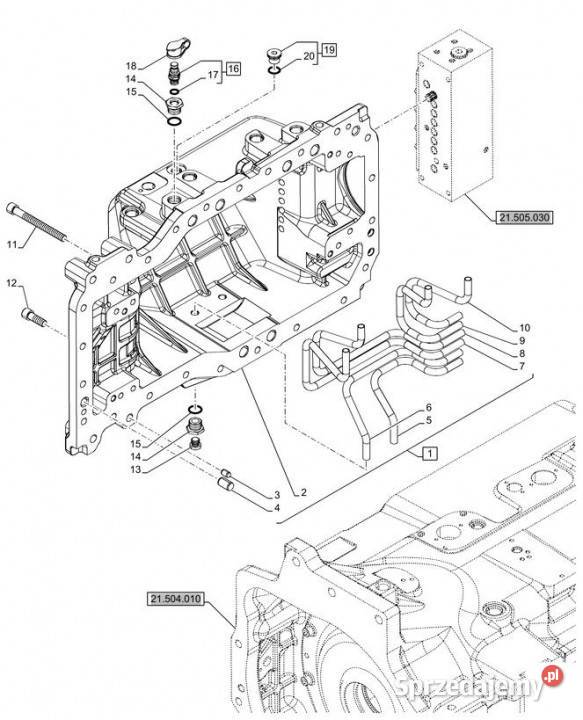 18
14
15
17
16
20
19
21.505.030
11
12
10
9
8
7
6
5
1
15
14
13
3
4
2
21.504.010
Sprzedajemy.pl