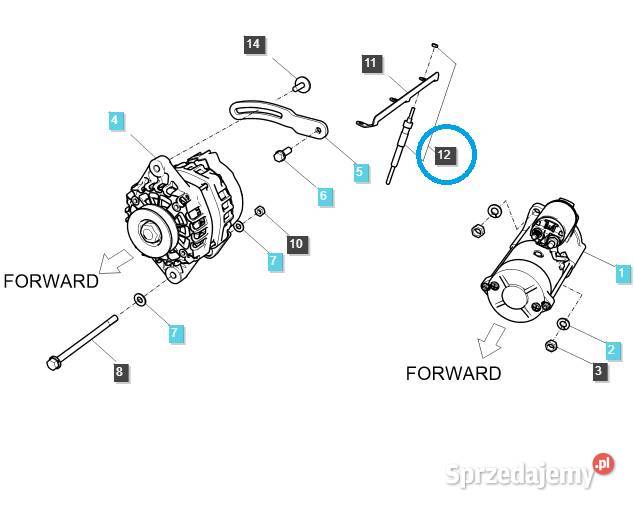 14
11
4
12
5
6
10
7
FORWARD
7
8
1
2
3
FORWARD
Sprzedajemy.pl