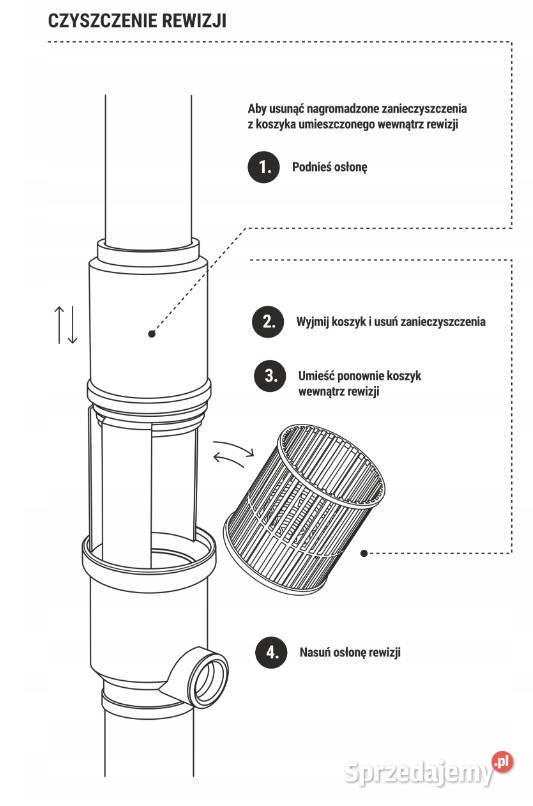 CZYSZCZENIE REWIZJI

Aby usunąć nagromadzone zanieczyszczenia z koszyka umieszczonego wewnątrz rewizji

1. Podnieś osłonę

2. Wyjmij koszyk i usuń zanieczyszczenia

3. Umieść ponownie koszyk wewnątrz rewizji

4. Nasuń osłonę rewizji

Sprzedajemy.pl