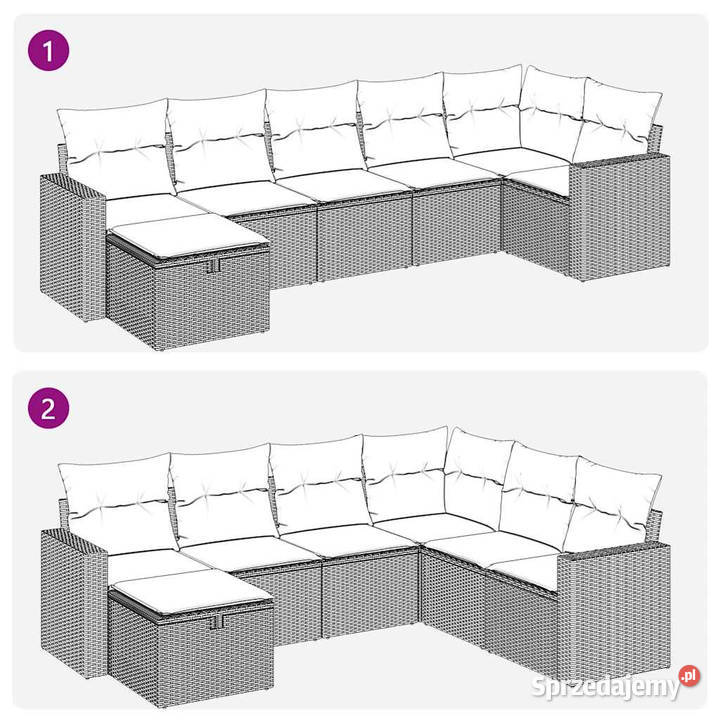 1

2

Sprzedajemy.pl