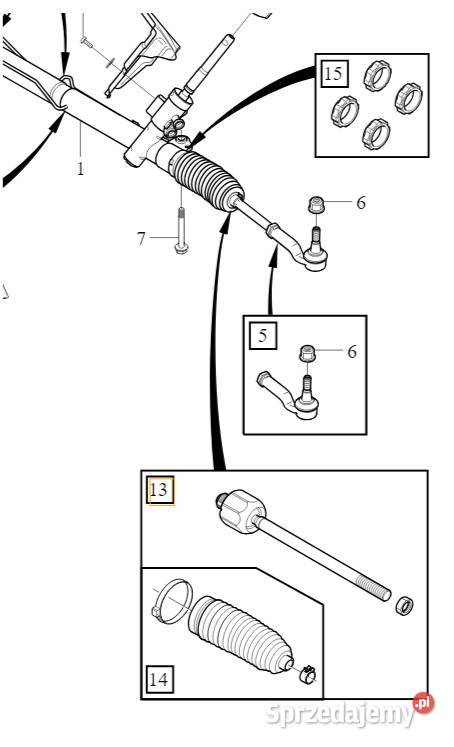 15
1
6
7
5
6
13
14
Sprzedajemy.pl