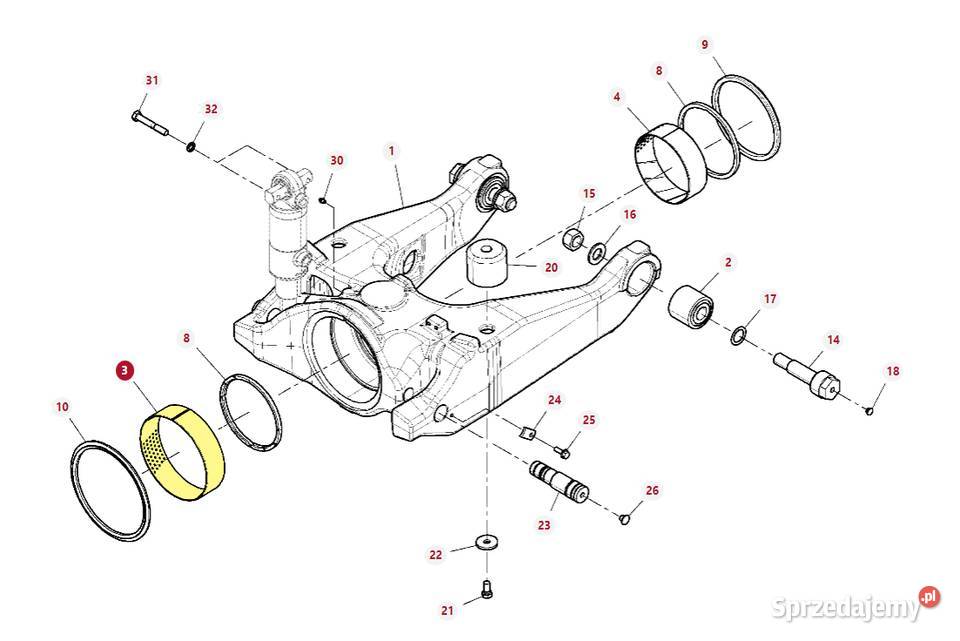 31
32
30
1
9
8
4
15
16
20
2
17
14
18
8
3
10
24
25
23
26
22
21
Sprzedajemy.pl