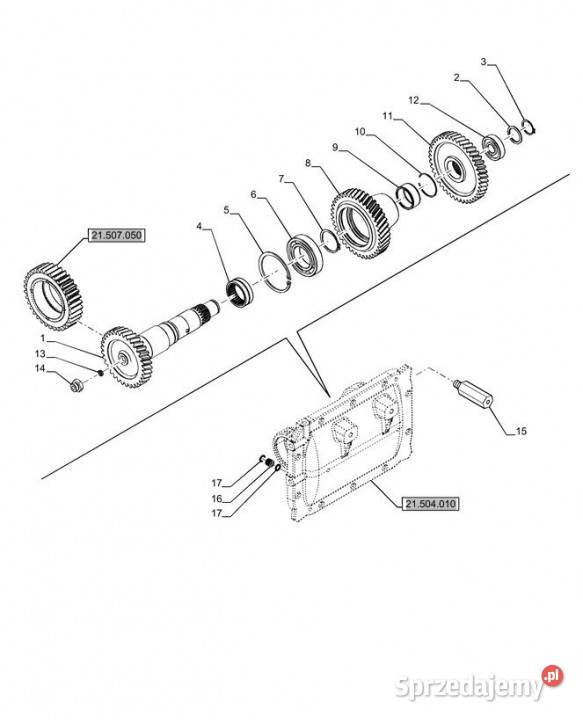 3
2
12
11
10
9
8
7
6
5
4
21.507.050
1
13
14
15
17
16
17
21.504.010
Sprzedajemy.pl