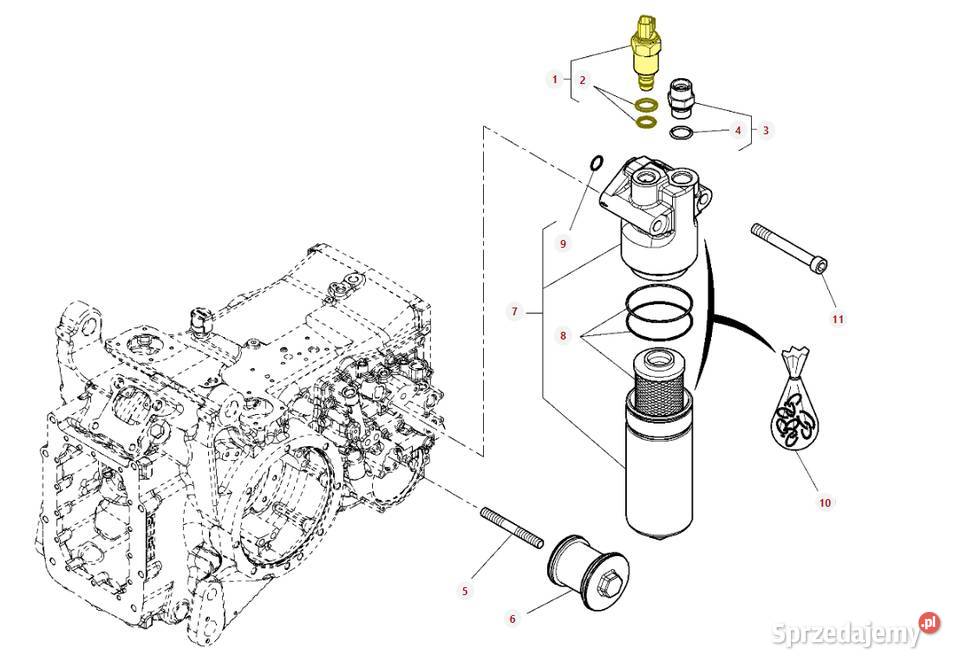 1
2
4
3
9
11
7
8
10
5
6
Sprzedajemy.pl