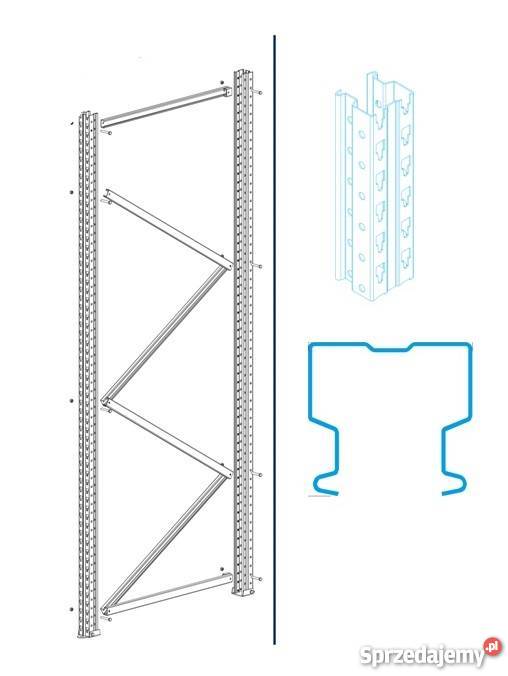 Sprzedajemy.pl