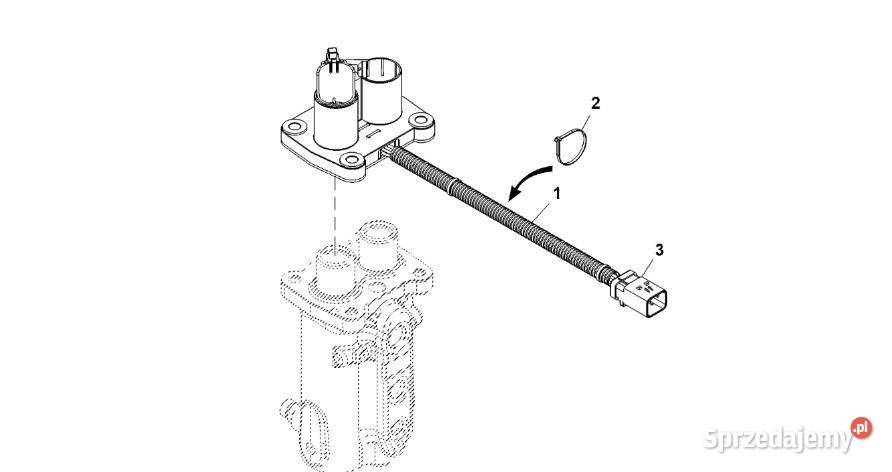 2
1
3
Sprzedajemy.pl