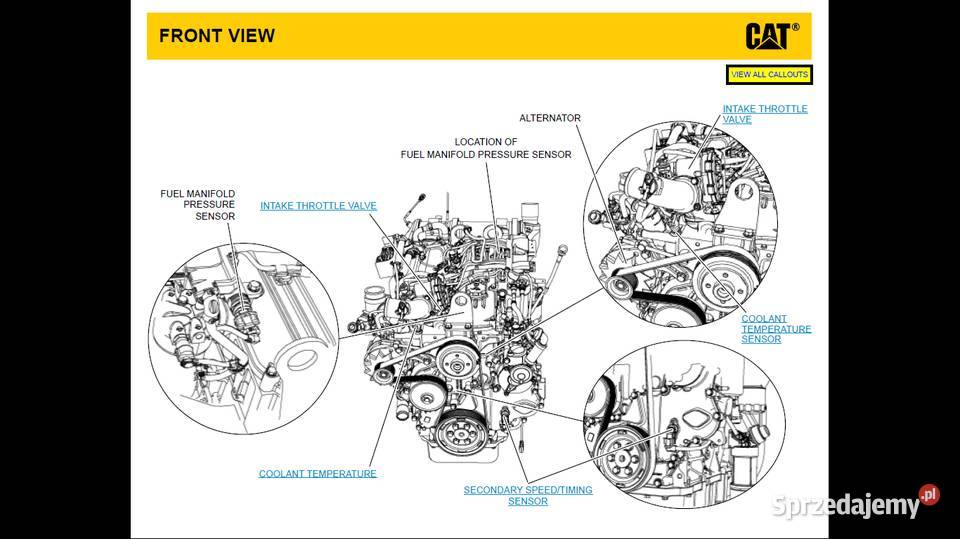 FRONT VIEW

CAT®

VIEW ALL CALLOUTS

ALTERNATOR

INTAKE THROTTLE VALVE

LOCATION OF FUEL MANIFOLD PRESSURE SENSOR

FUEL MANIFOLD PRESSURE SENSOR

INTAKE THROTTLE VALVE

COOLANT TEMPERATURE SENSOR

COOLANT TEMPERATURE

SECONDARY SPEED/TIMING SENSOR

Sprzedajemy.pl