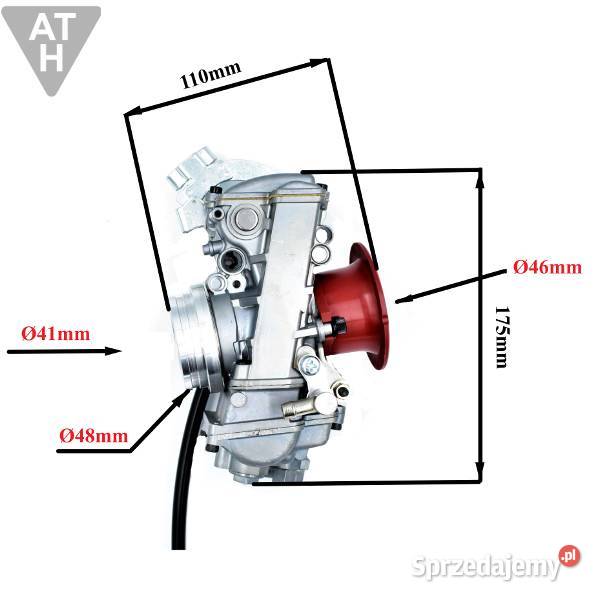 AT
H

110mm

Ø46mm

175mm

Ø41mm

Ø48mm

Sprzedajemy.pl