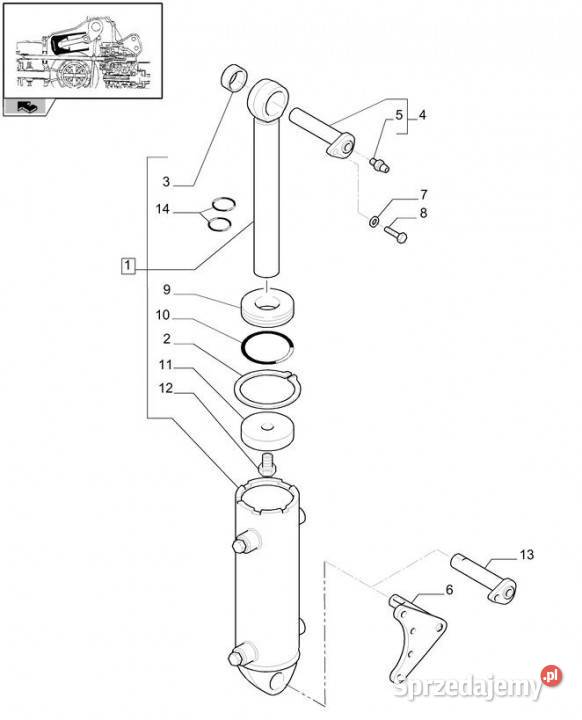 5
4
3
7
14
8
1
9
10
2
11
12
13
6
Sprzedajemy.pl