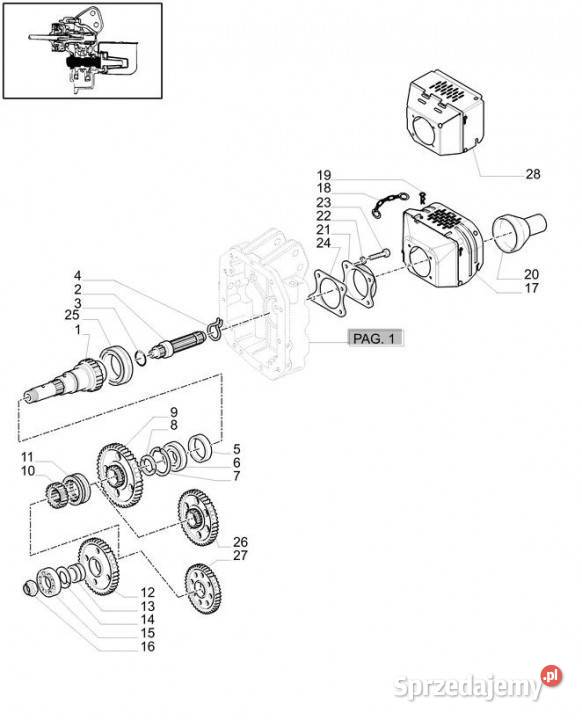 28
19
18
23
22
21
24
20
17
4
2
3
25
1
PAG. 1
9
8
5
6
7
11
10
26
27
12
13
14
15
16
Sprzedajemy.pl