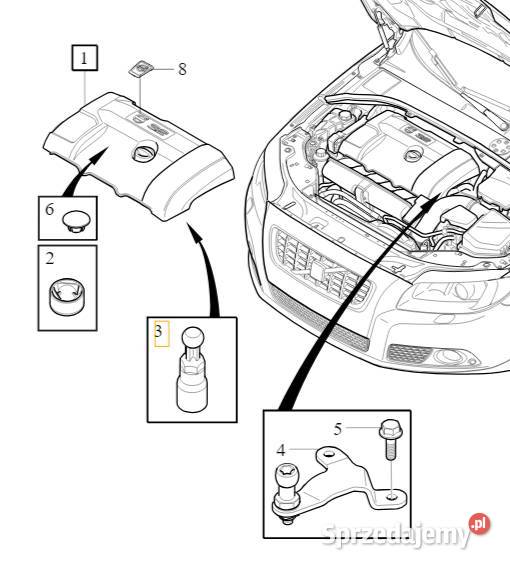 1
8
6
2
3
5
4
Sprzedajemy.pl