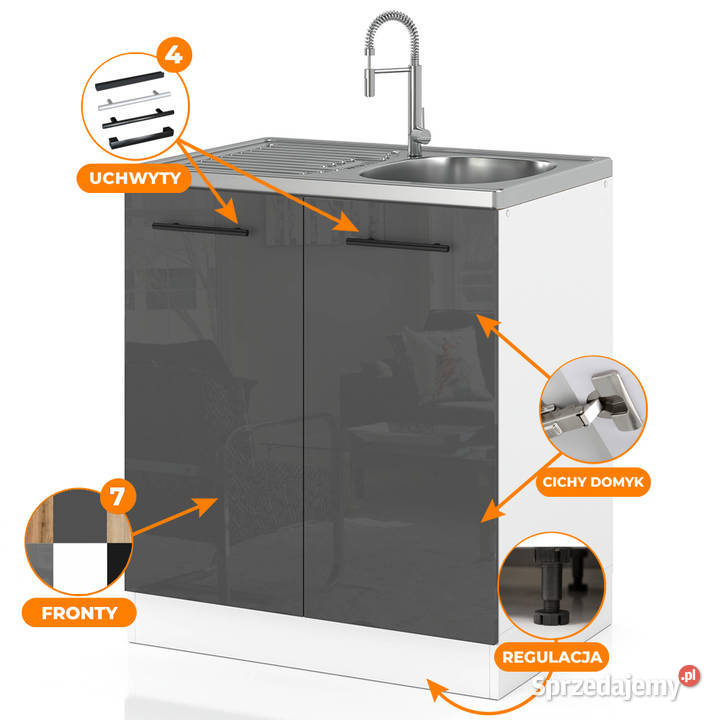 4

UCHWYTY

CICHY DOMYK

7

FRONTY

REGULACJA

Sprzedajemy.pl