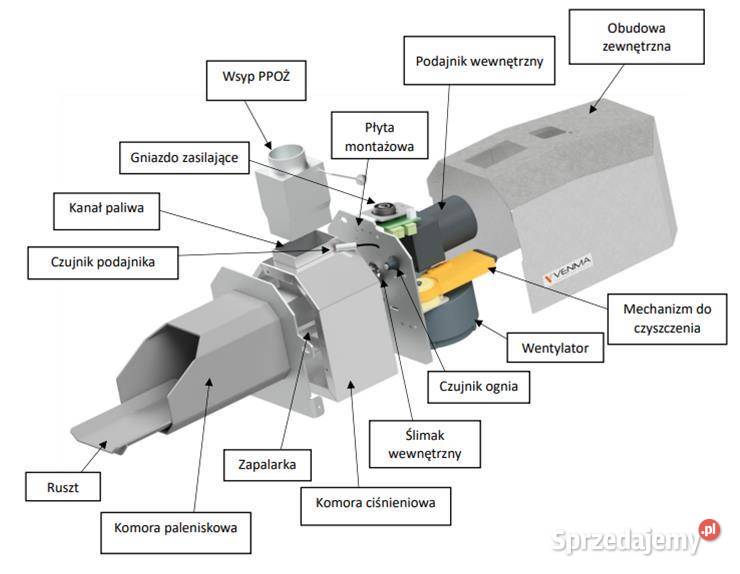 Obudowa zewnętrzna

Podajnik wewnętrzny

Wsyp PPOŻ

Płyta montażowa

Gniazdo zasilające

Kanał paliwa

Czujnik podajnika

VENMA

Mechanizm do czyszczenia

Wentylator

Czujnik ognia

Ślimak wewnętrzny

Zapalarka

Ruszt

Komora ciśnieniowa

Komora paleniskowa

Sprzedajemy.pl