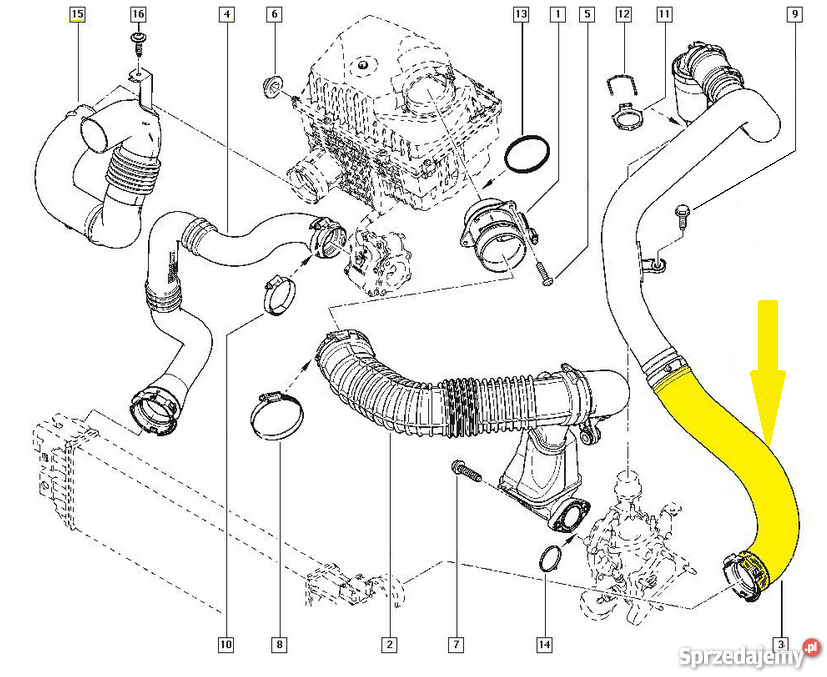 15
16
4
6
13
1
5
12
11
9
10
8
2
7
14
3
Sprzedajemy.pl