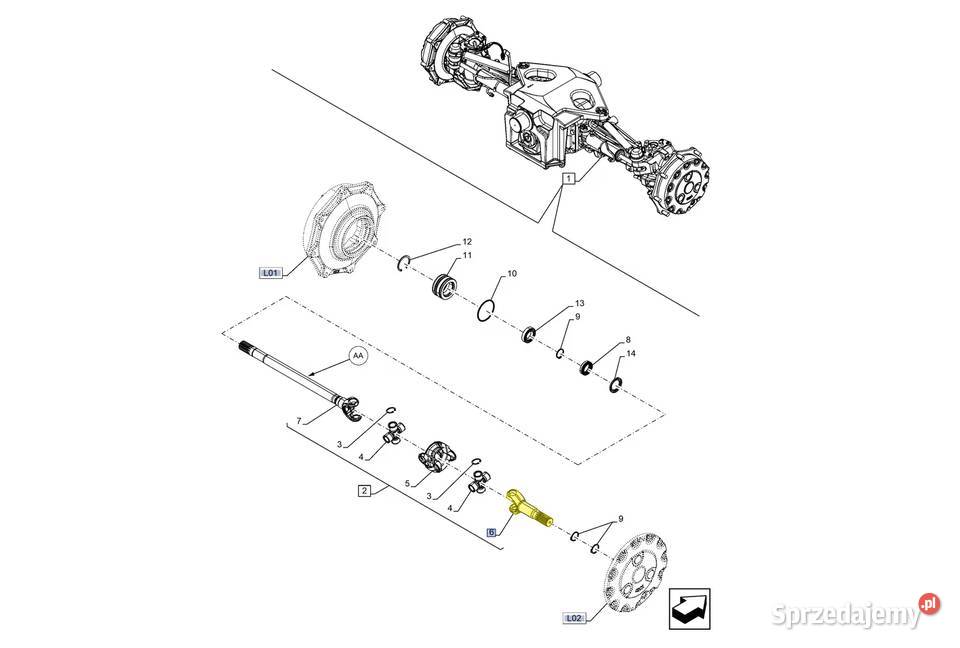 1
L01
12
11
10
13
9
8
14
AA
7
3
4
5
3
4
2
6
9
L02
Sprzedajemy.pl