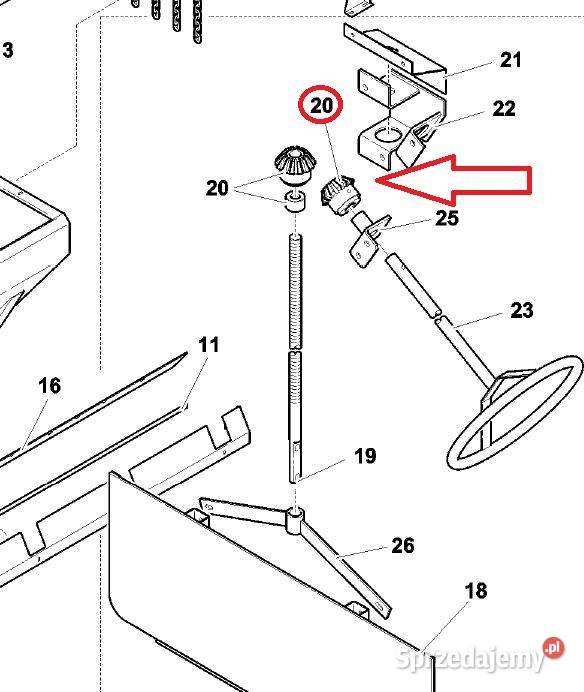 3
21
20
22
20
25
23
11
16
19
26
18
Sprzedajemy.pl