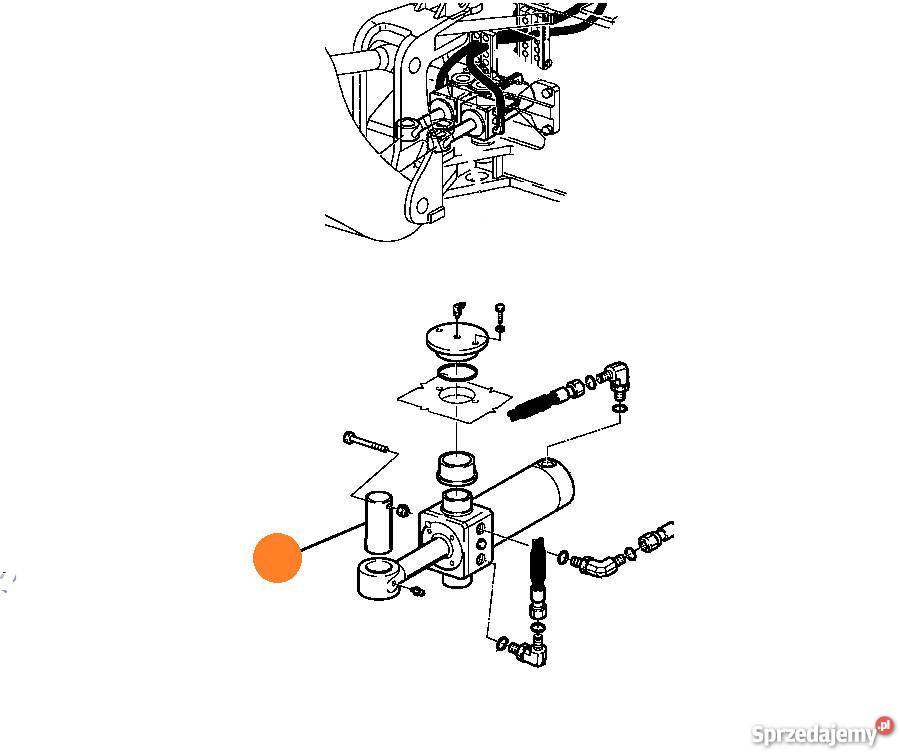 Sprzedajemy.pl