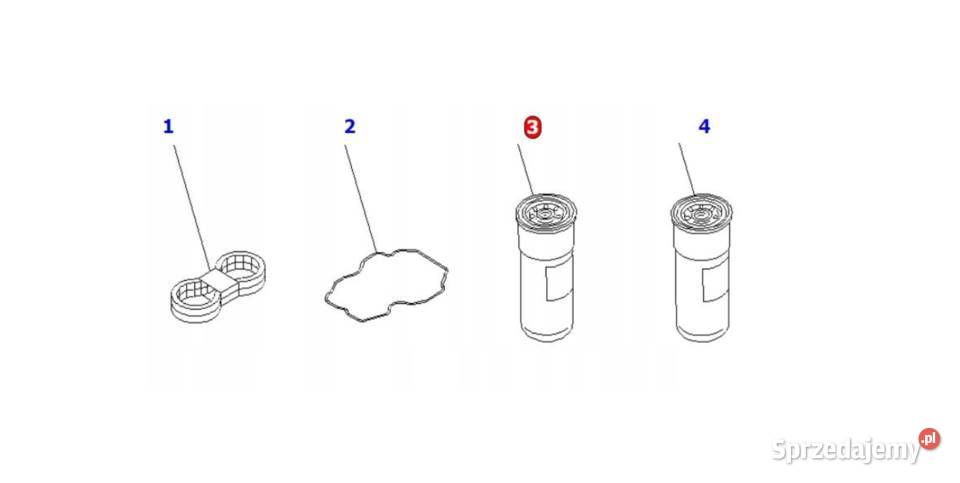 1
2
3
4
Sprzedajemy.pl