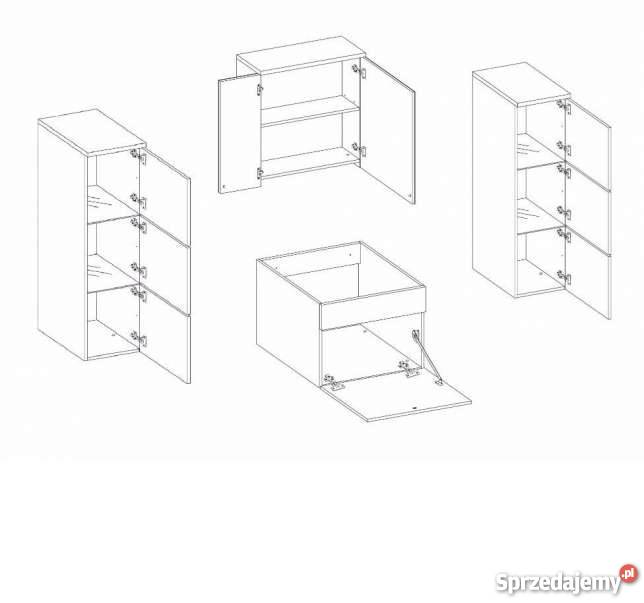 Sprzedajemy.pl