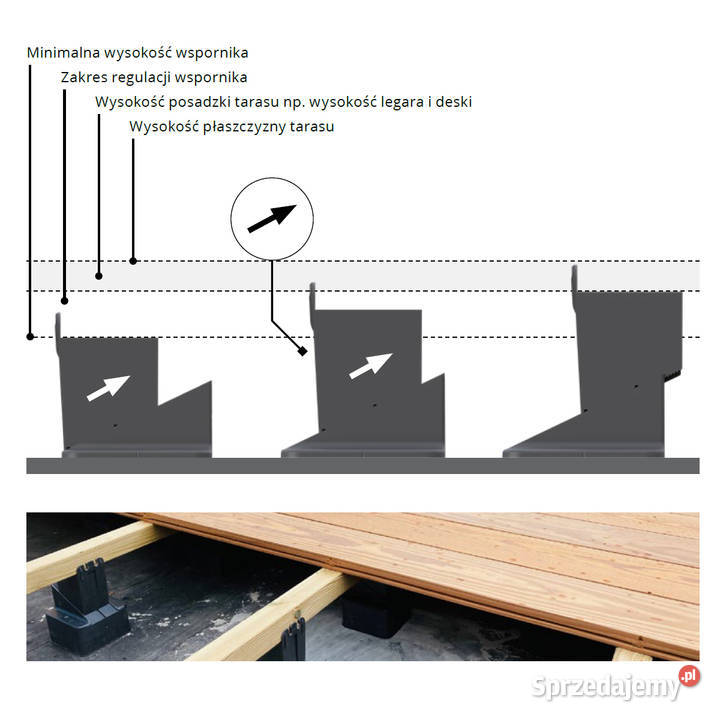 Minimalna wysokość wspornika
Zakres regulacji wspornika
Wysokość posadzki tarasu np. wysokość legara i deski
Wysokość płaszczyzny tarasu

Sprzedajemy.pl