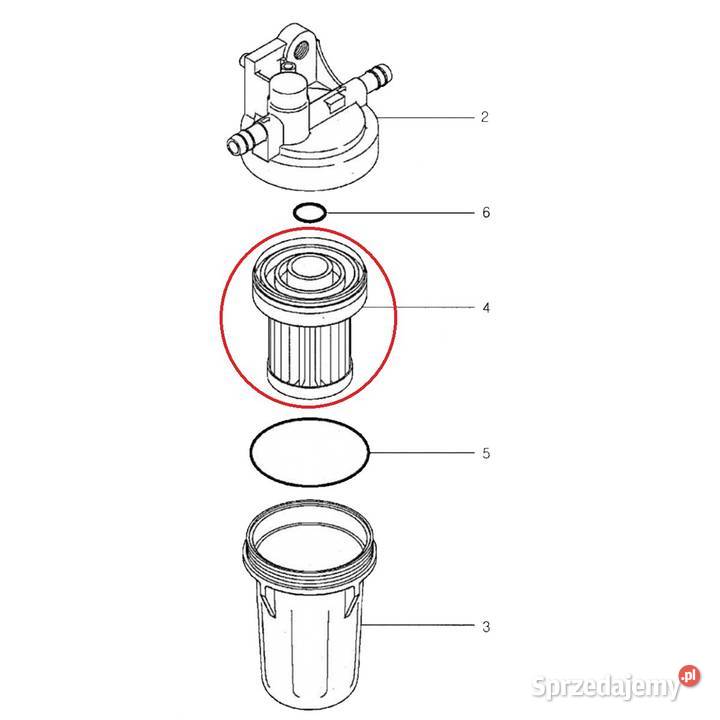 2

6

4

5

3

Sprzedajemy.pl