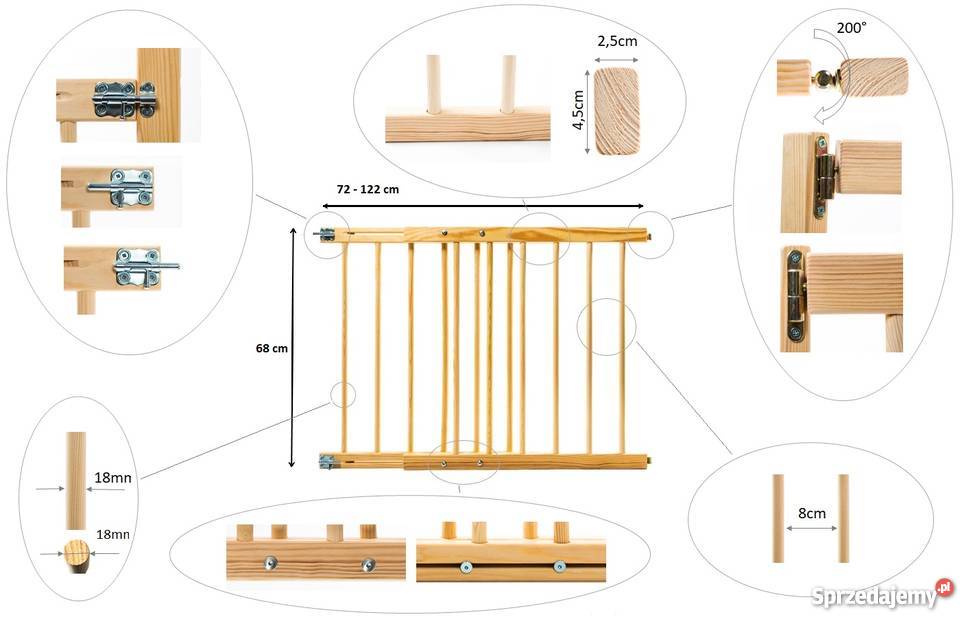 2,5cm
4,5cm
200°
72 - 122 cm
68 cm
18mn
18mn
8cm
Sprzedajemy.pl