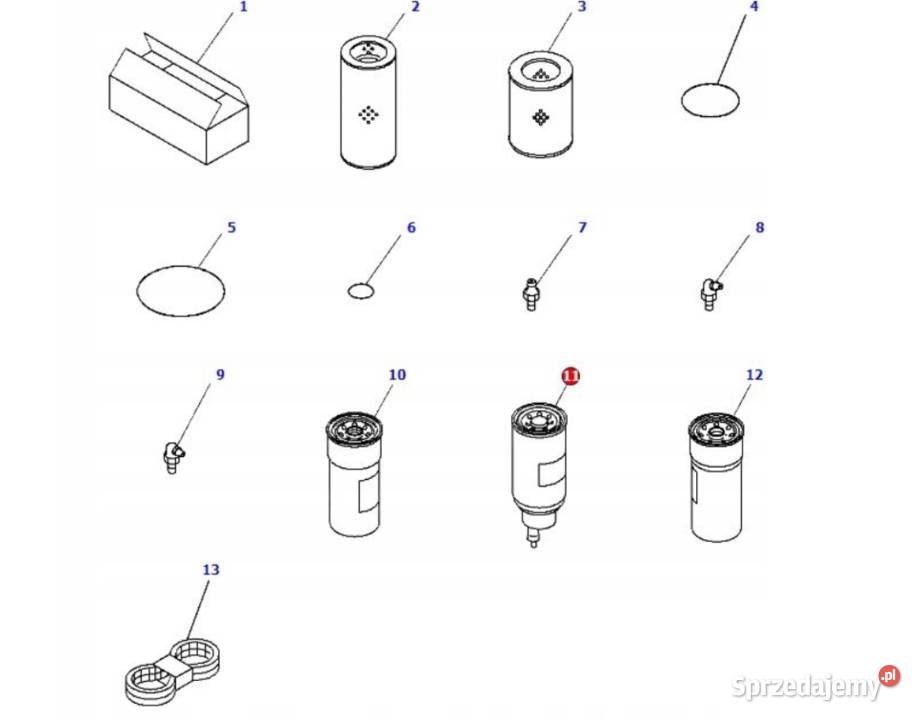 1
2
3
4
5
6
7
8
9
10
11
12
13
Sprzedajemy.pl