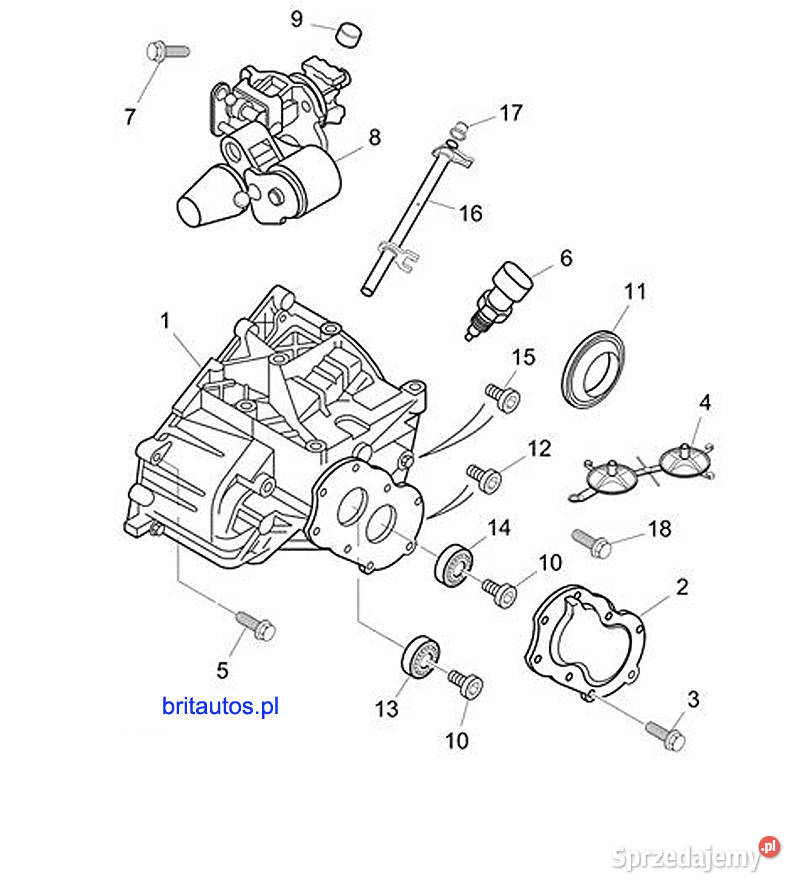 9
7
17
8
16
6
11
1
15
4
12
14
18
10
2
5
britautos.pl
13
10
3
Sprzedajemy.pl