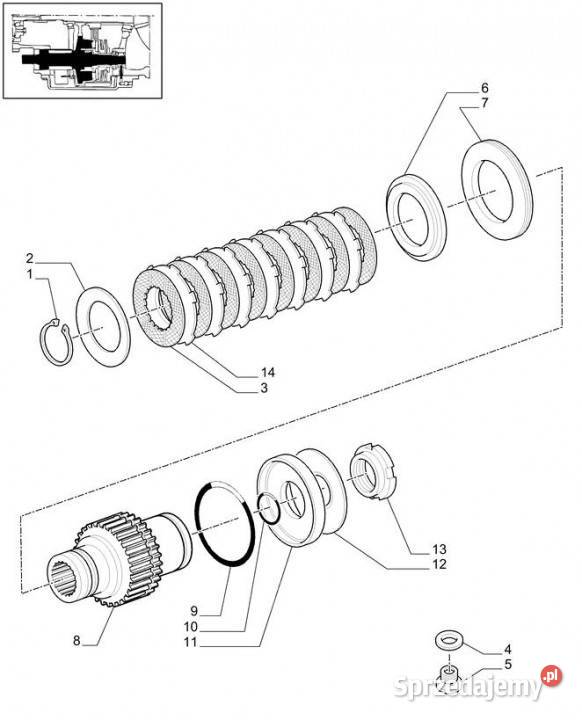 6
7
2
1
14
3
13
12
9
10
11
8
4
5
Sprzedajemy.pl