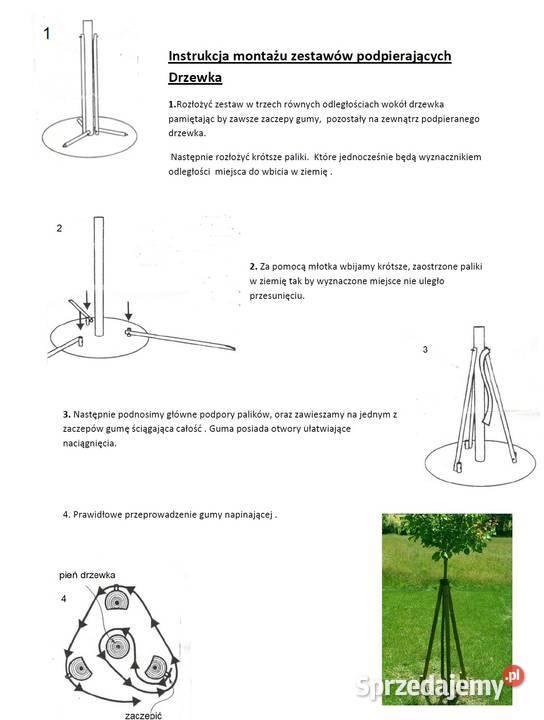 1

Instrukcja montażu zestawów podpierających Drzewka

1.Rozłożyć zestaw w trzech równych odległościach wokół drzewka pamiętając by zawsze zaczepy gumy, pozostały na zewnątrz podpieranego drzewka.

Następnie rozłożyć krótsze paliki. Które jednocześnie będą wyznacznikiem odległości miejsca do wbicia w ziemię .

2

2. Za pomocą młotka wbijamy krótsze, zaostrzone paliki w ziemię tak by wyznaczone miejsce nie uległo przesunięciu.

3

3. Następnie podnosimy główne podpory palików, oraz zawieszamy na jednym z zaczepów gumę ściągająca całość . Guma posiada otwory ułatwiające naciągnięcia.

4. Prawidłowe przeprowadzenie gumy napinającej .

pień drzewka

4

zaczepić

Sprzedajemy.pl