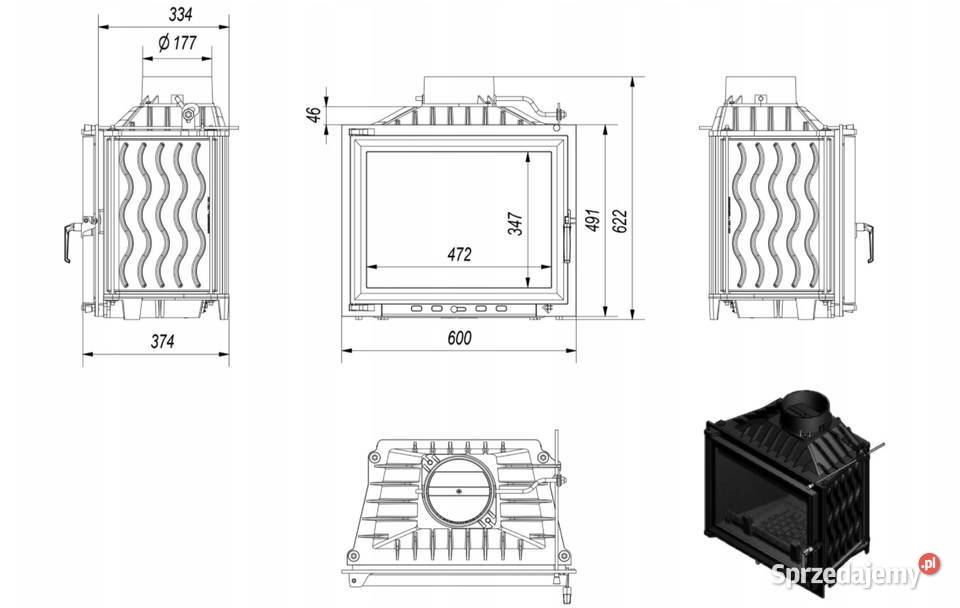 334

Ø 177

374

46

347

472

491

622

600

Sprzedajemy.pl