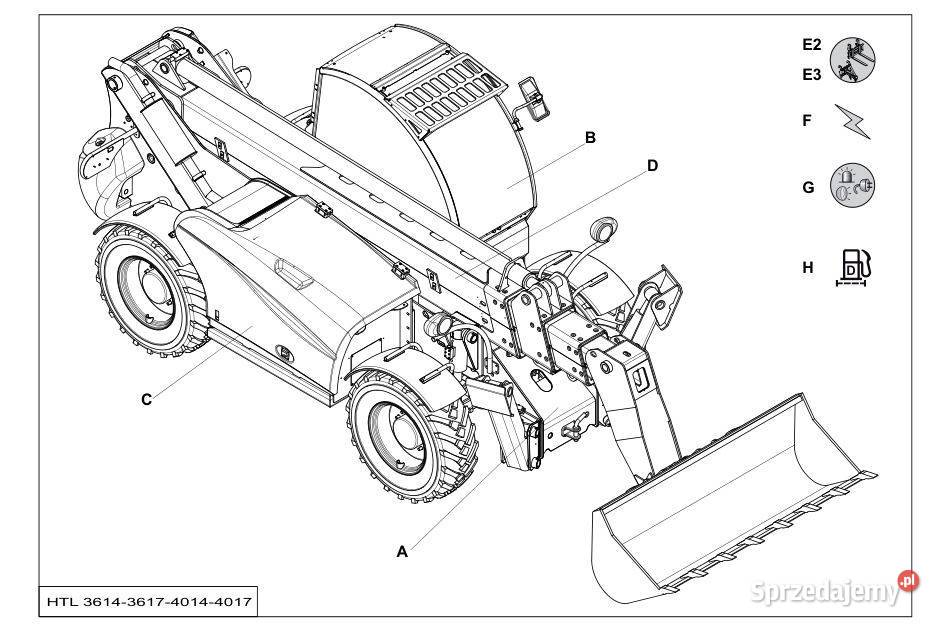 E2
E3
F
G
H
B
D
C
A
HTL 3614-3617-4014-4017
Sprzedajemy.pl