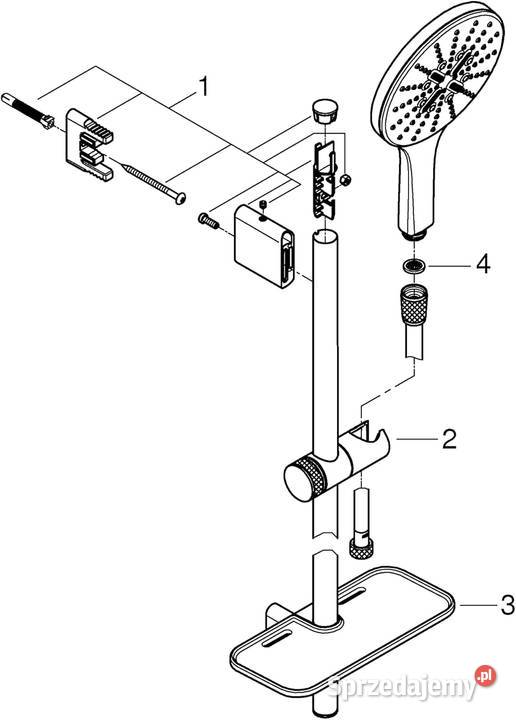 1
4
2
3
Sprzedajemy.pl