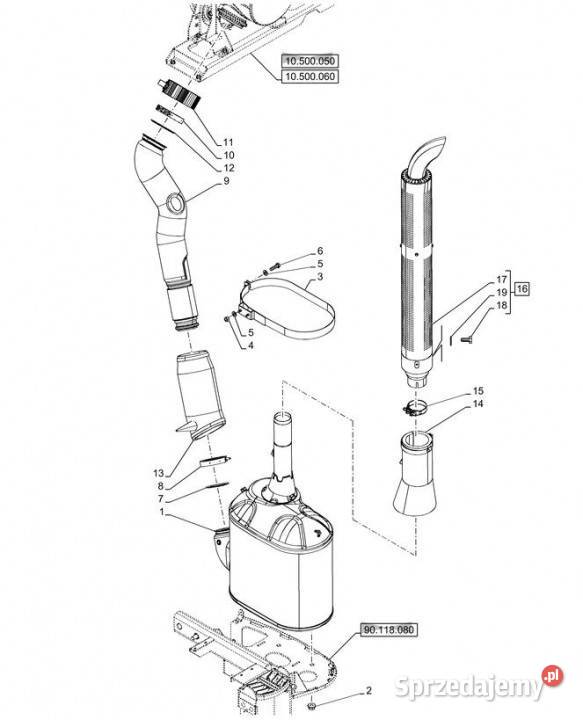 10.500.050
10.500.060
11
10
12
9
6
5
3
5
4
17
19
18
16
15
14
13
8
7
1
90.118.080
2
Sprzedajemy.pl