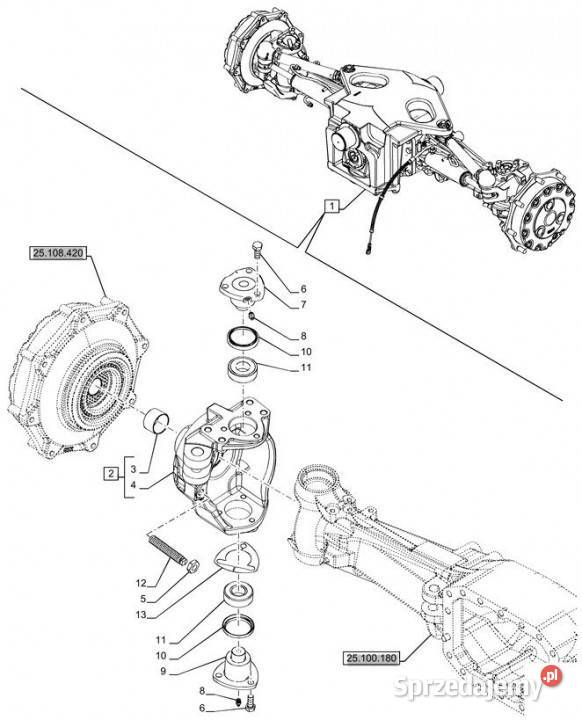 1

25.108.420

6
7
8
10
11

2
3
4

12
5
13
11
10
9
8
6

25.100.180

Sprzedajemy.pl