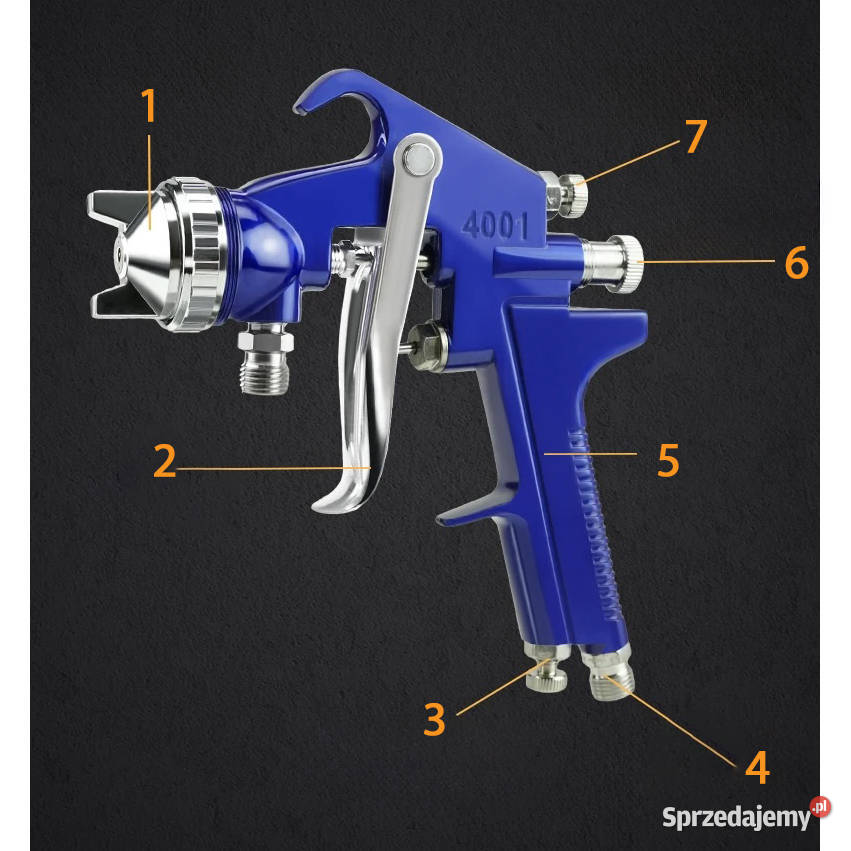 1
7
4001
6
2
5
3
4
Sprzedajemy.pl