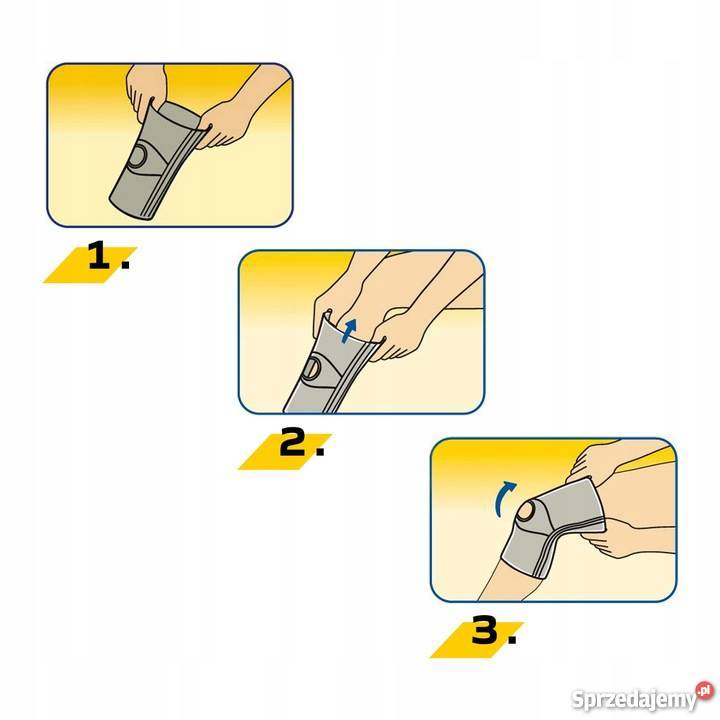 1.

2.

3.

Sprzedajemy.pl