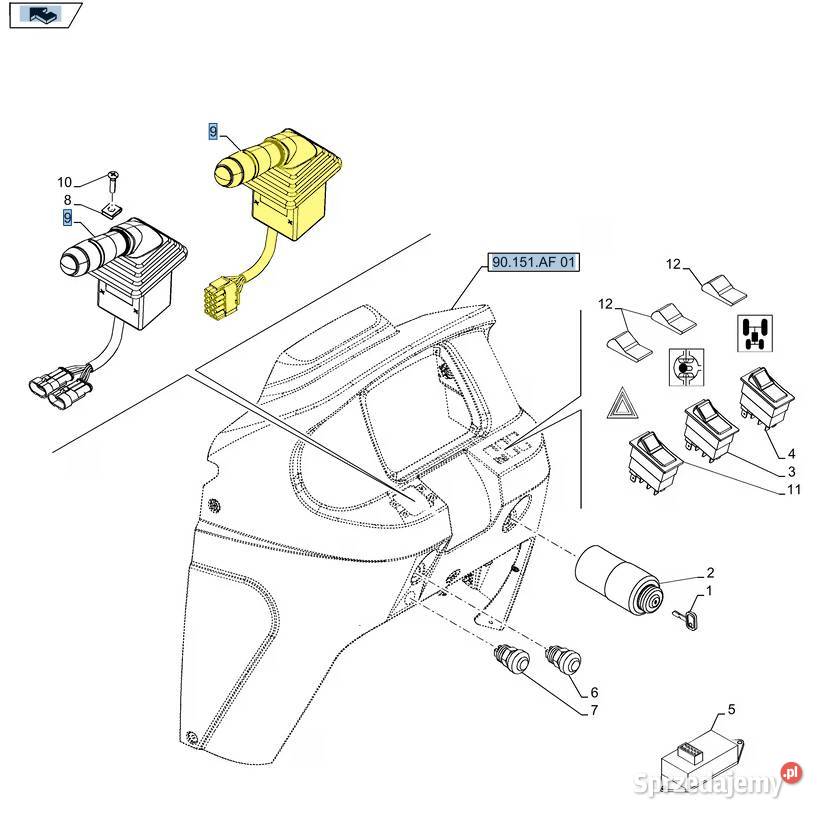 9
10
8
9
90.151.AF 01
12
12
4
3
11
2
1
6
7
5
Sprzedajemy.pl