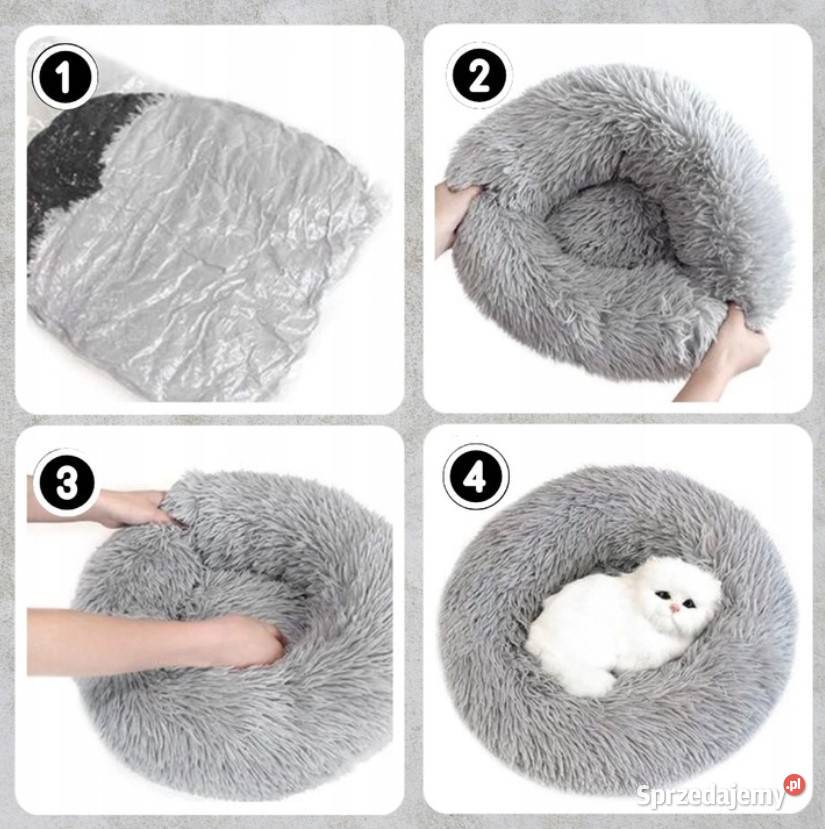 1

2

3

4

Sprzedajemy.pl