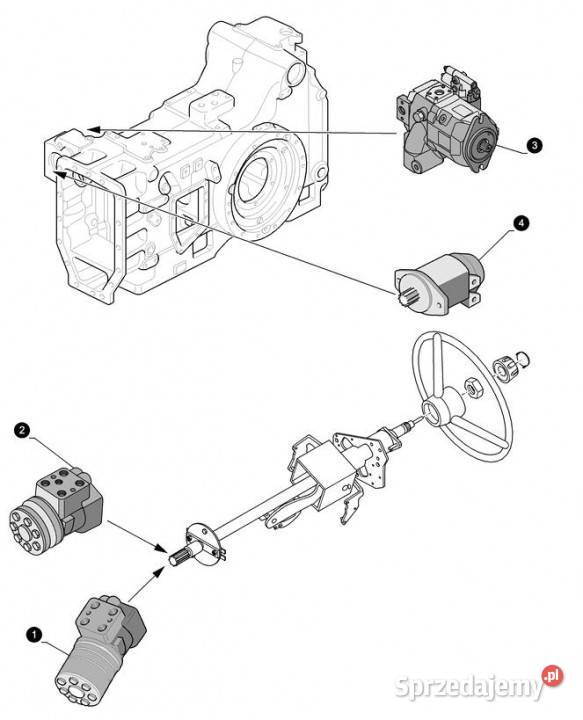 3

4

2

1

Sprzedajemy.pl