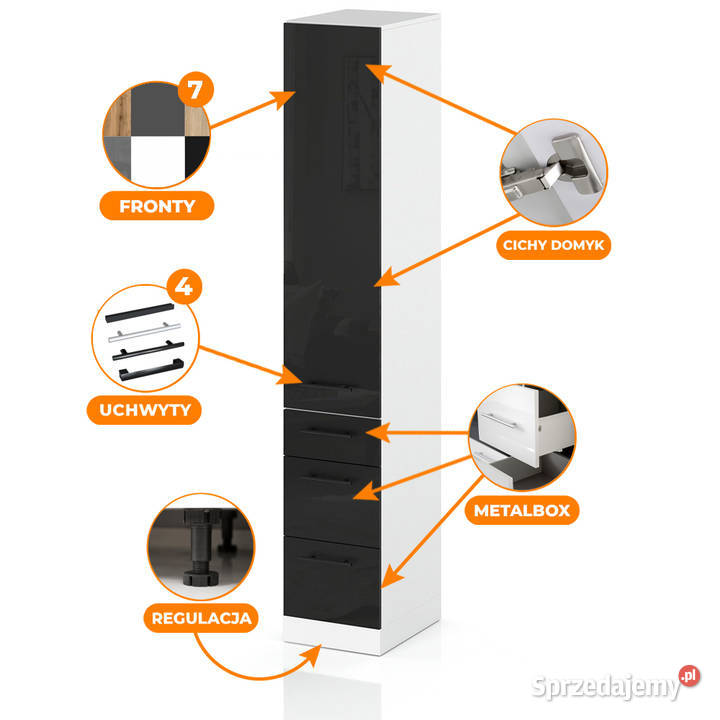 7
FRONTY
CICHY DOMYK
4
UCHWYTY
METALBOX
REGULACJA
Sprzedajemy.pl