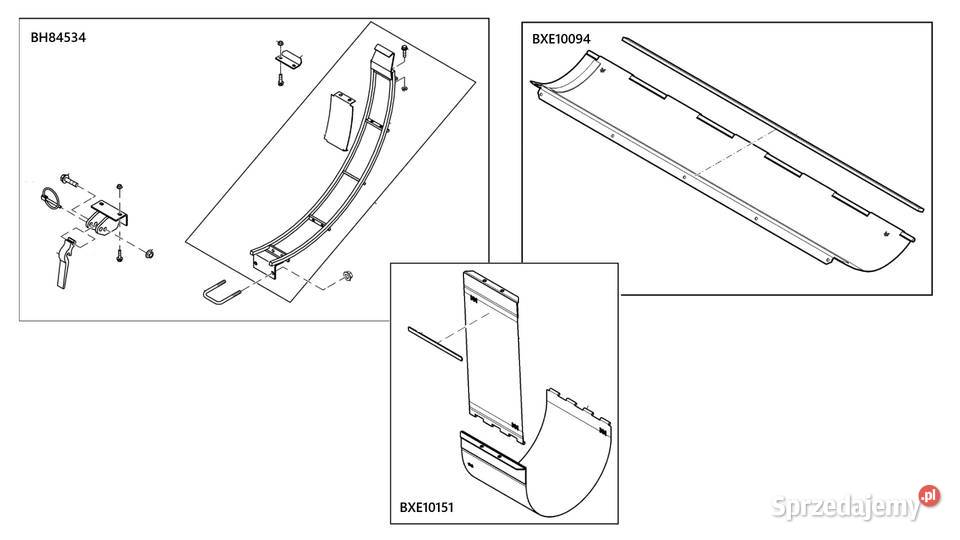 BH84534

BXE10094

BXE10151

Sprzedajemy.pl