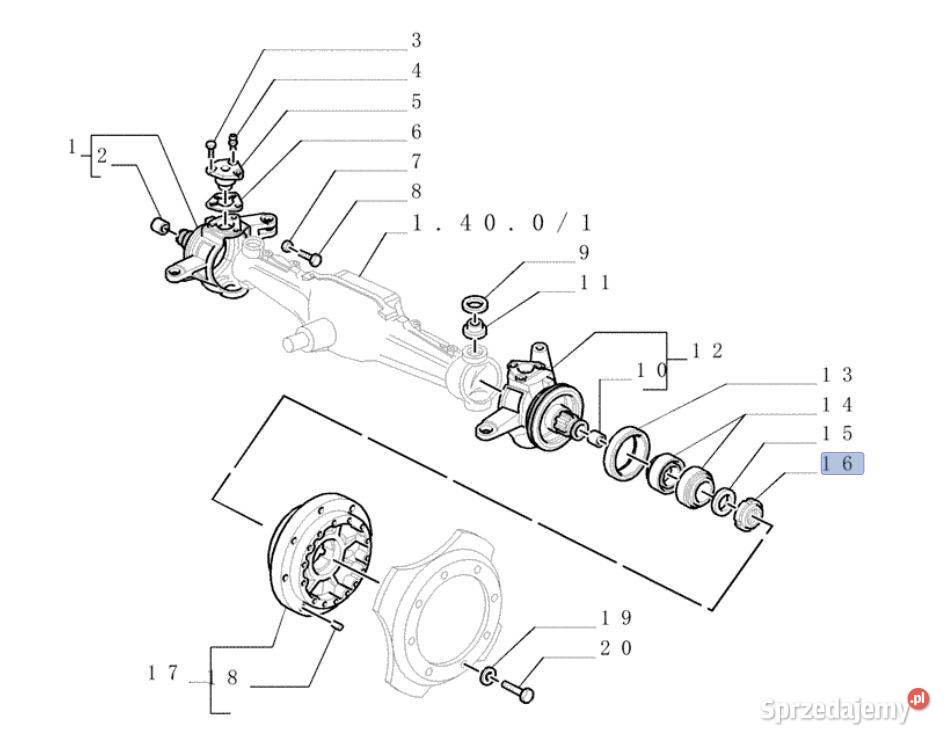 3
4
5
6
7
8
1
2
1.40.0/1
9
11
12
10
13
14
15
16
17
18
19
20
Sprzedajemy.pl