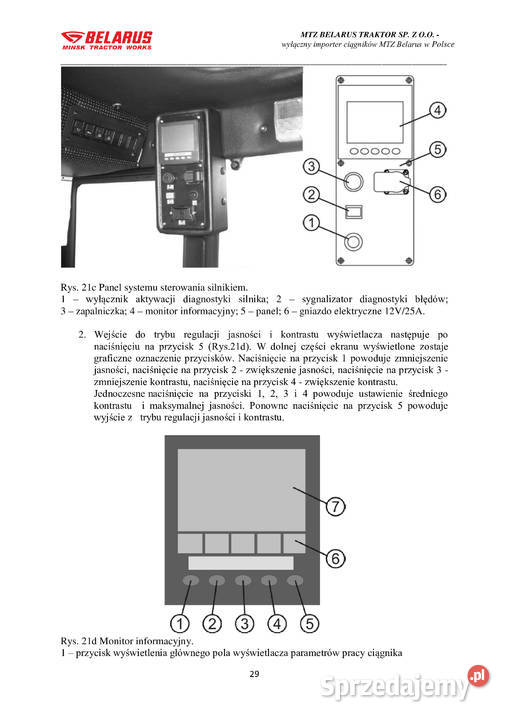 BELARUS
MINSK TRACTOR WORKS

MTZ BELARUS TRAKTOR SP. Z O.O. -
wyłączny importer ciągników MTZ Belarus w Polsce

4
5
3
6
2
1

Rys. 21c Panel systemu sterowania silnikiem.
1 – wyłącznik aktywacji diagnostyki silnika; 2 – sygnalizator diagnostyki błędów; 3 – zapalniczka; 4 – monitor informacyjny; 5 – panel; 6 – gniazdo elektryczne 12V/25A.

2. Wejście do trybu regulacji jasności i kontrastu wyświetlacza następuje po naciśnięciu na przycisk 5 (Rys.21d). W dolnej części ekranu wyświetlone zostaje graficzne oznaczenie przycisków. Naciśnięcie na przycisk 1 powoduje zmniejszenie jasności, naciśnięcie na przycisk 2 - zwiększenie jasności, naciśnięcie na przycisk 3 - zmniejszenie kontrastu, naciśnięcie na przycisk 4 - zwiększenie kontrastu.
Jednoczesne naciśnięcie na przyciski 1, 2, 3 i 4 powoduje ustawienie średniego kontrastu i maksymalnej jasności. Ponowne naciśnięcie na przycisk 5 powoduje wyjście z trybu regulacji jasności i kontrastu.

7
6
1 2 3 4 5

Rys. 21d Monitor informacyjny.
1 – przycisk wyświetlenia głównego pola wyświetlacza parametrów pracy ciągnika

29

Sprzedajemy.pl