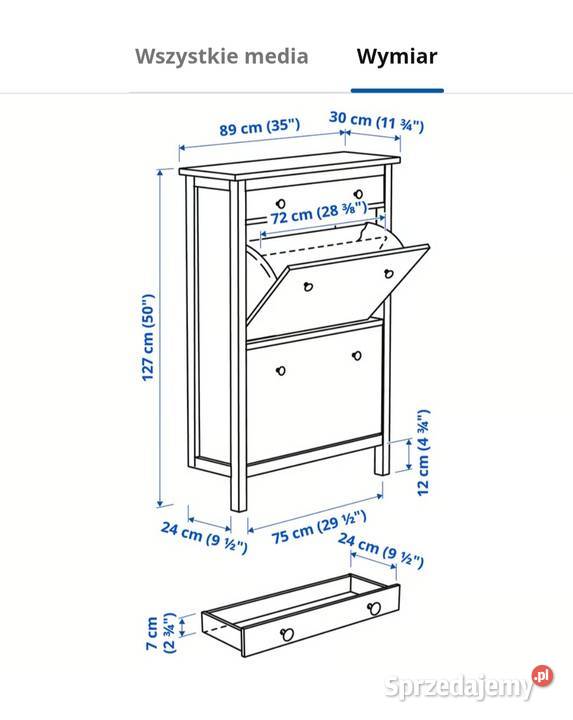 Wszystkie media Wymiar

89 cm (35")
30 cm (11 ¾")
72 cm (28 ⅜")
127 cm (50")
12 cm (4 ¾")
24 cm (9 ½")
75 cm (29 ½")
24 cm (9 ½")
7 cm (2 ¾")

Sprzedajemy.pl