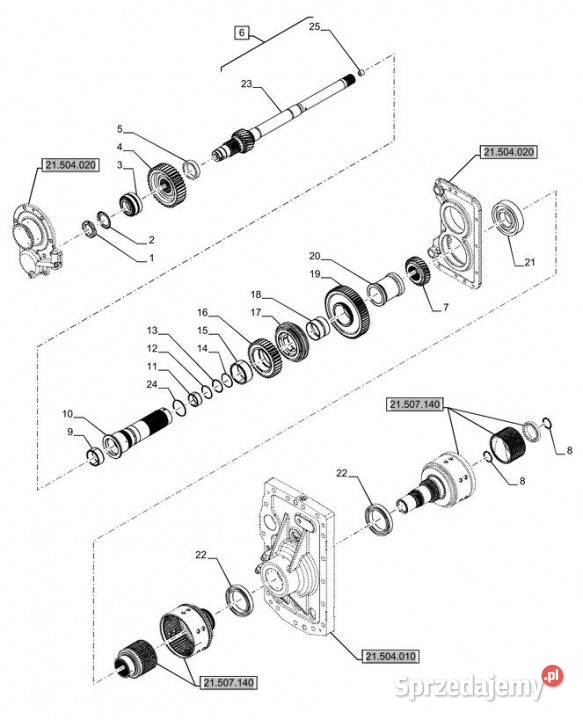 6
25
23
5
4
3
21.504.020
2
1
21.504.020
21
20
19
7
18
17
16
15
14
13
12
11
24
10
9
21.507.140
8
8
22
22
21.504.010
21.507.140
Sprzedajemy.pl