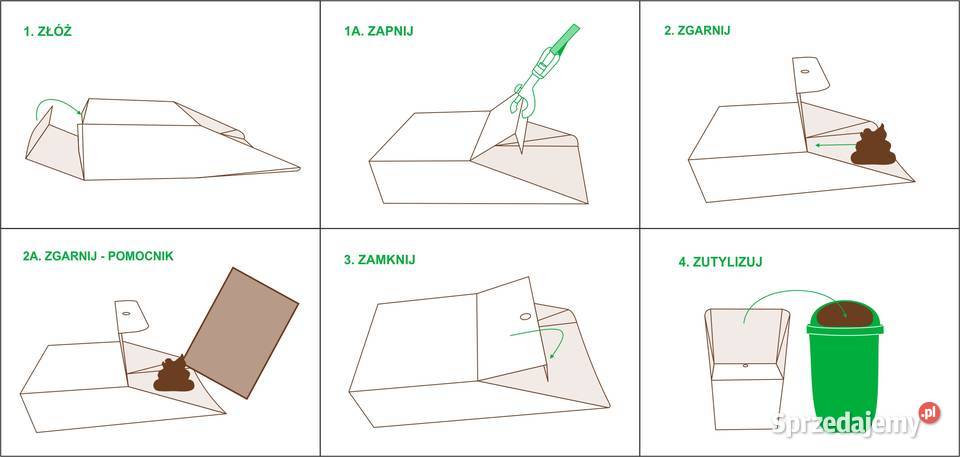 1. ZŁÓŻ

1A. ZAPNIJ

2. ZGARNIJ

2A. ZGARNIJ - POMOCNIK

3. ZAMKNIJ

4. ZUTYLIZUJ

Sprzedajemy.pl