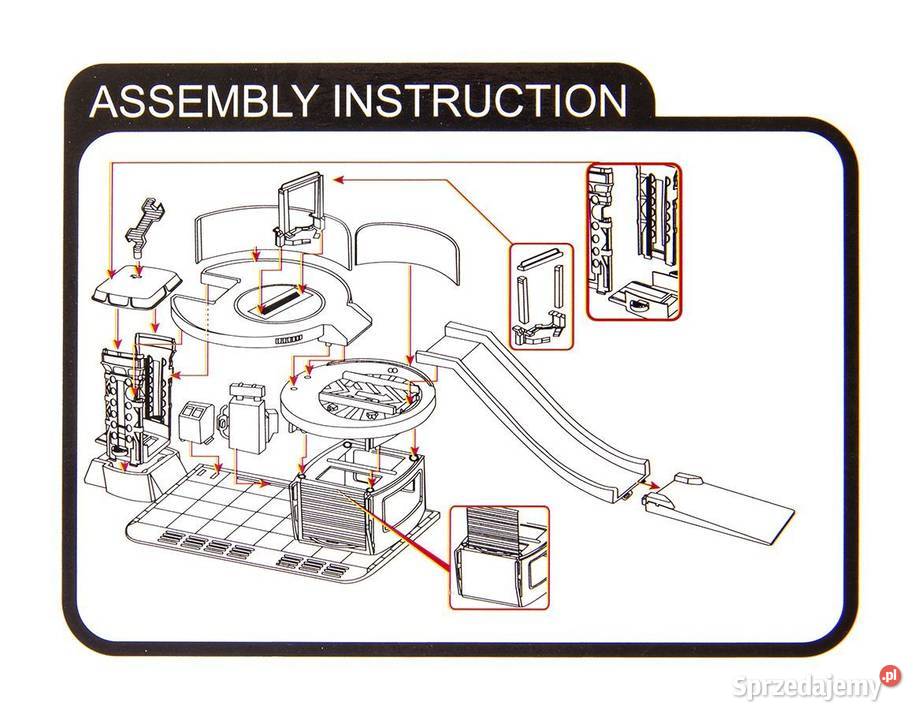 ASSEMBLY INSTRUCTION

Sprzedajemy.pl